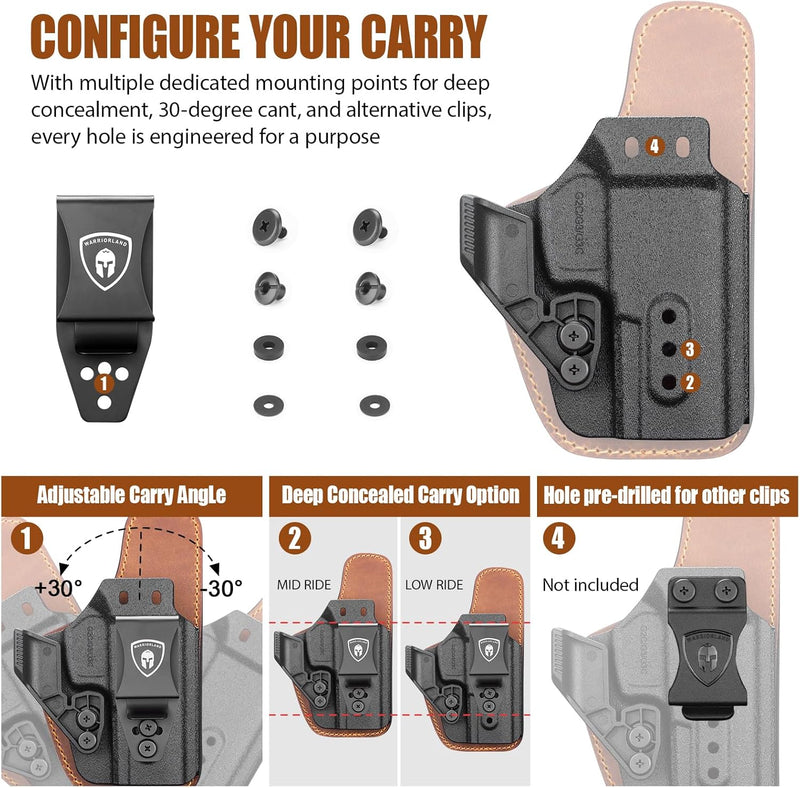 CONFIGURE YOUR CARRY

With multiple dedicated mounting points for deep concealment, 30-degree cant, and alternative clips, every hole is engineered for a purpose

WARRIORLAND

1

4

3

2

Adjustable Carry AngLe

1

+30°

-30°

WARRIORLAND

Deep Concealed Carry Option

2

MID RIDE

3

LOW RIDE

Hole pre-drilled for other clips

4

Not included

WARRIORLAND