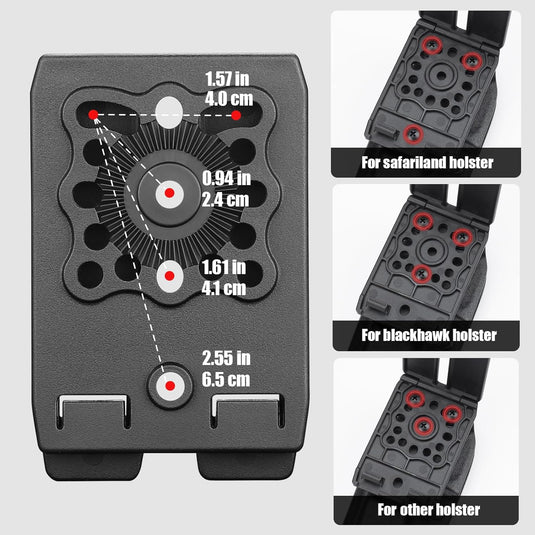 1.57 in
4.0 cm

0.94 in
2.4 cm

1.61 in
4.1 cm

2.55 in
6.5 cm

For safariland holster

For blackhawk holster

For other holster