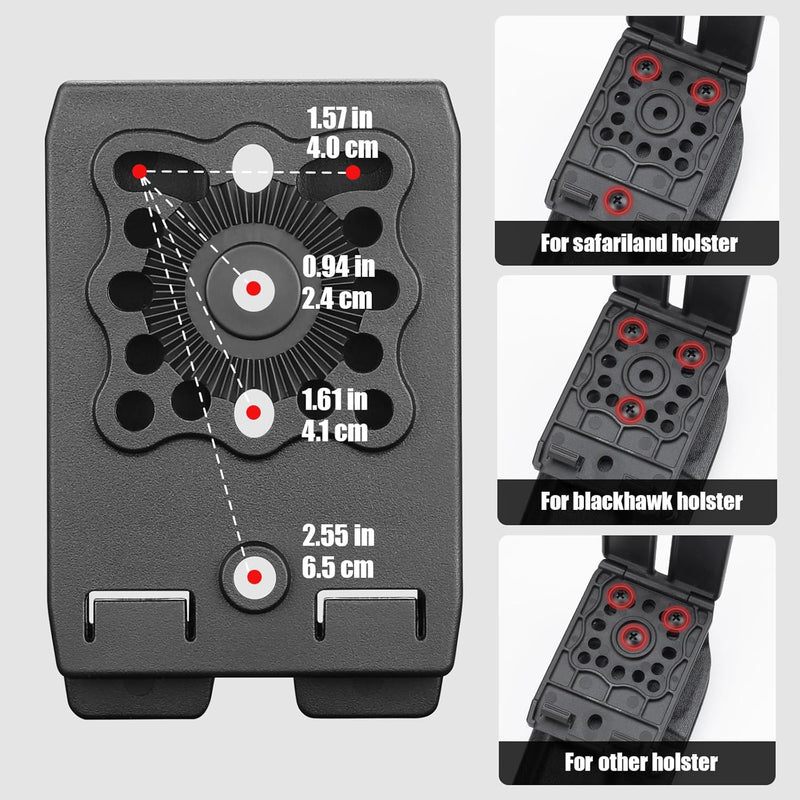 1.57 in
4.0 cm

0.94 in
2.4 cm

1.61 in
4.1 cm

2.55 in
6.5 cm

For safariland holster

For blackhawk holster

For other holster