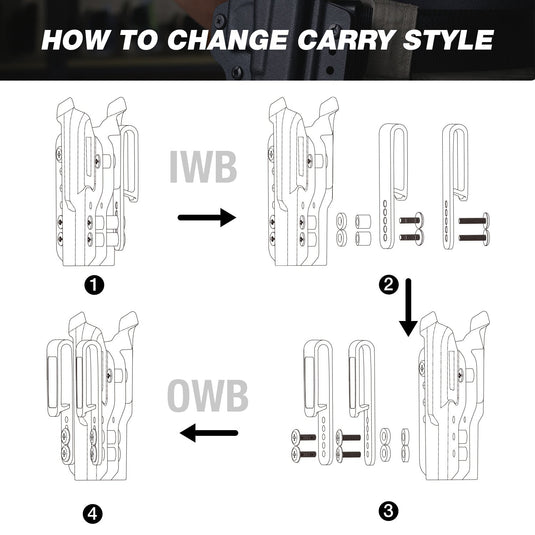 HOW TO CHANGE CARRY STYLE

IWB

1

2

OWB

4

3